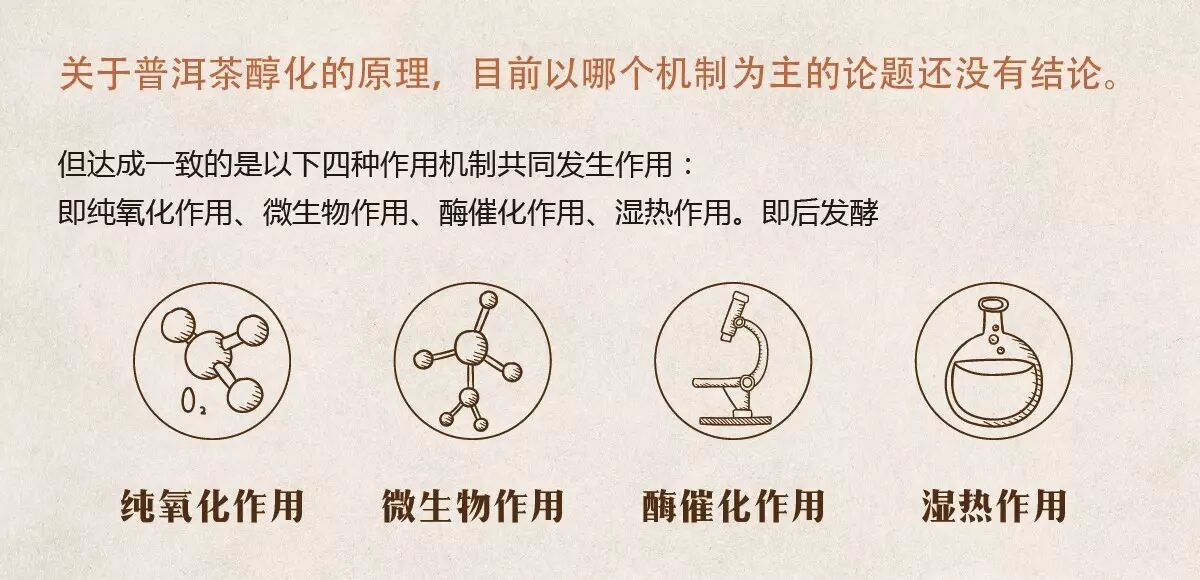 关于普洱茶醇化的原理，目前以哪个机制为主的论题还没有结论。

但达成一致的是以下四种作用机制共同发生作用：
即纯氧化作用、微生物作用、酶催化作用、湿热作用。即后发酵

$O_2$

纯氧化作用

微生物作用

酶催化作用

湿热作用