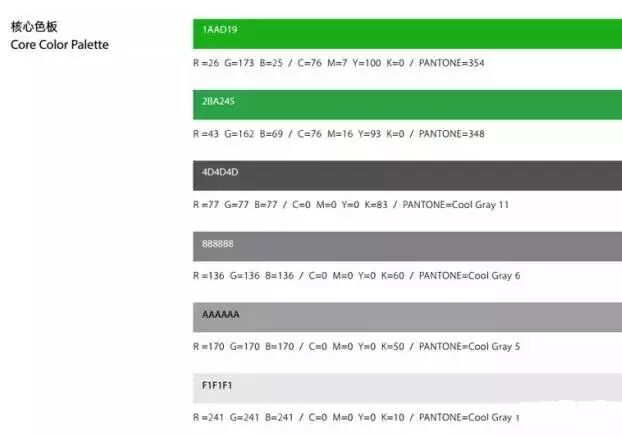 核心色板
Core Color Palette

1AAD19

R =26 G=173 B=25 / C=76 M=7 Y=100 K=0 / PANTONE=354

2BA245

R =43 G=162 B=69 / C=76 M=16 Y=93 K=0 / PANTONE=348

4D4D4D

R =77 G=77 B=77 / C=0 M=0 Y=0 K=83 / PANTONE=Cool Gray 11

888888

R =136 G=136 B=136 / C=0 M=0 Y=0 K=60 / PANTONE=Cool Gray 6

AAAAAA

R =170 G=170 B=170 / C=0 M=0 Y=0 K=50 / PANTONE=Cool Gray 5

F1F1F1

R =241 G=241 B=241 / C=0 M=0 Y=0 K=10 / PANTONE=Cool Gray 1