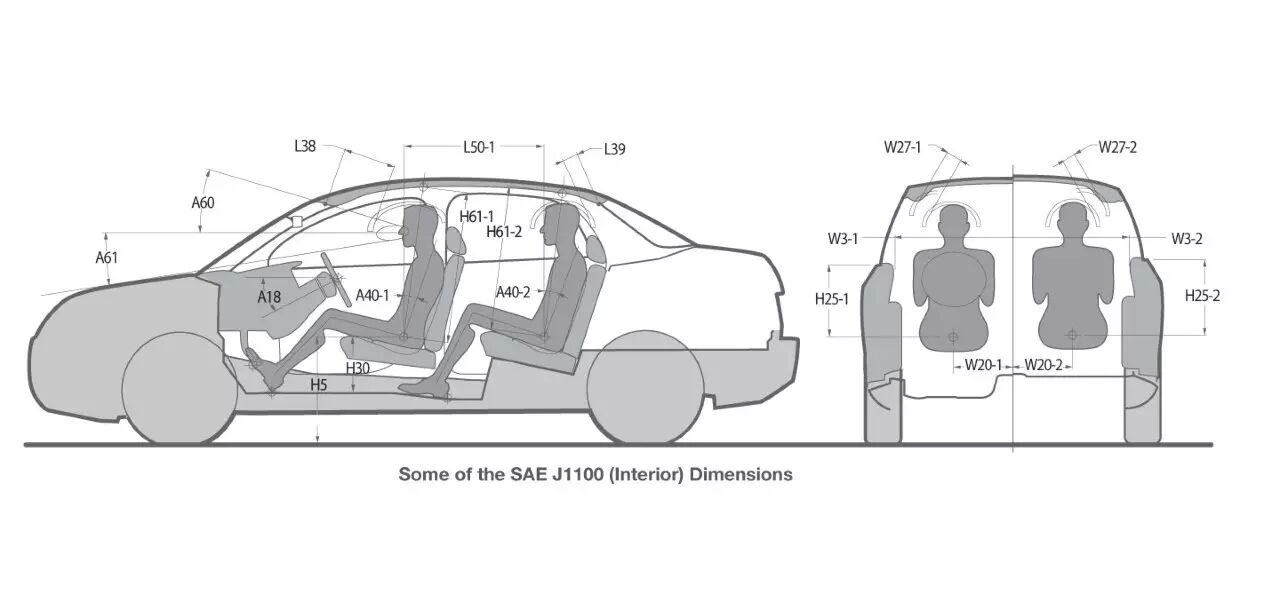 L38
L50-1
L39
A60
H61-1
H61-2
A61
A18
A40-1
A40-2
H30
H5
W27-1
W27-2
W3-1
W3-2
H25-1
H25-2
W20-1
W20-2

Some of the SAE J1100 (Interior) Dimensions