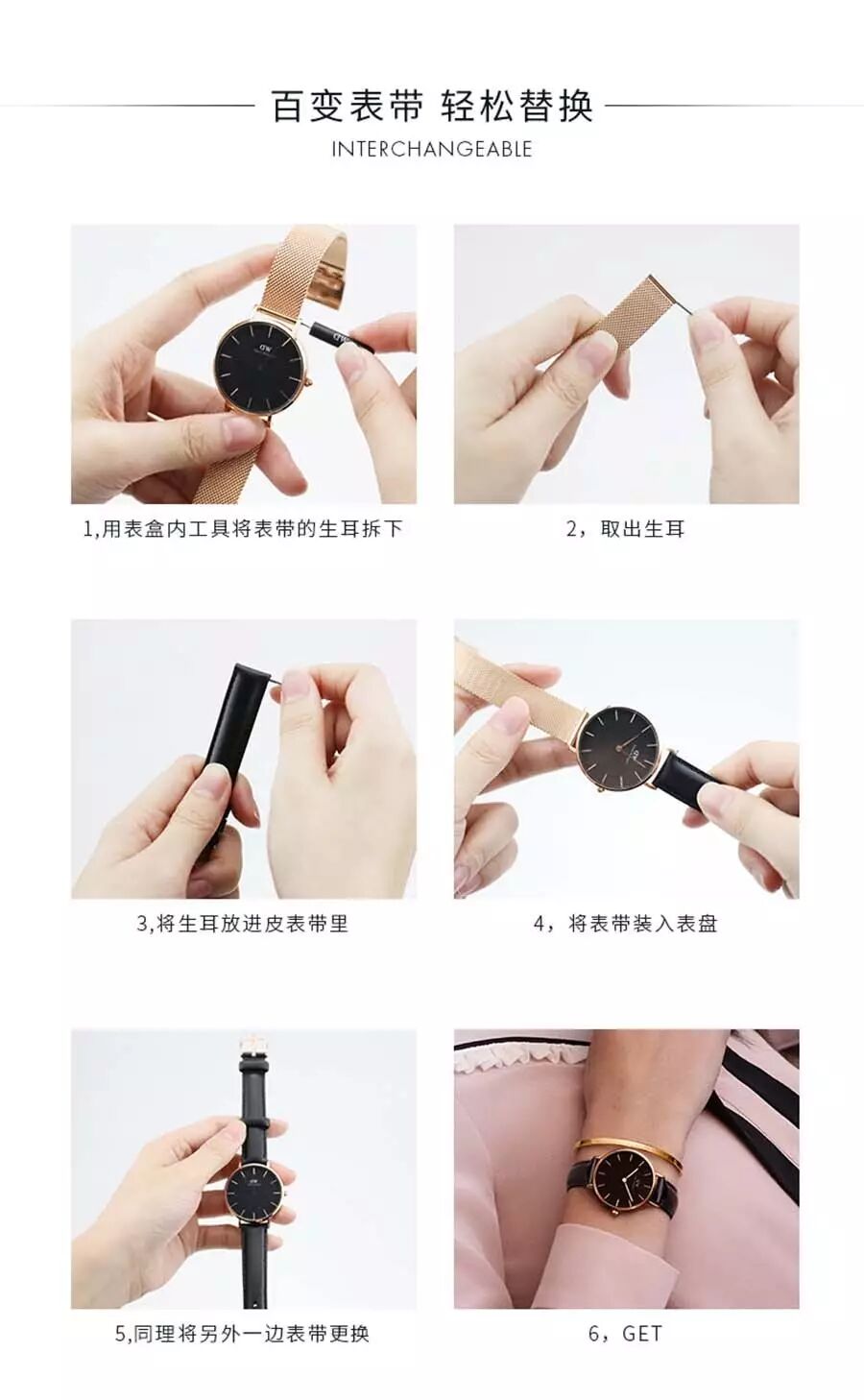 百变表带 轻松替换
INTERCHANGEABLE

DW

1,用表盒内工具将表带的生耳拆下

2，取出生耳

3,将生耳放进皮表带里

4，将表带装入表盘

5,同理将另外一边表带更换

6，GET