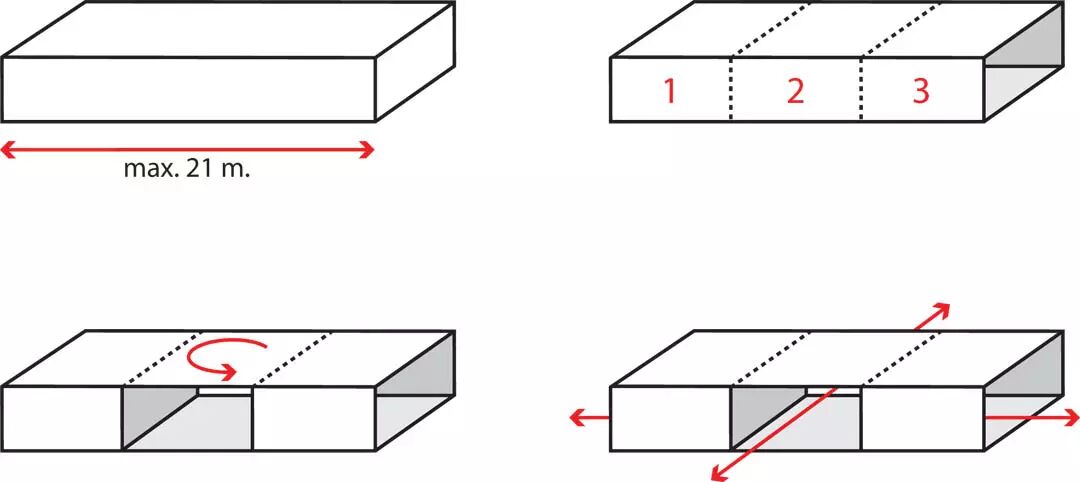 max. 21 m.

1 2 3