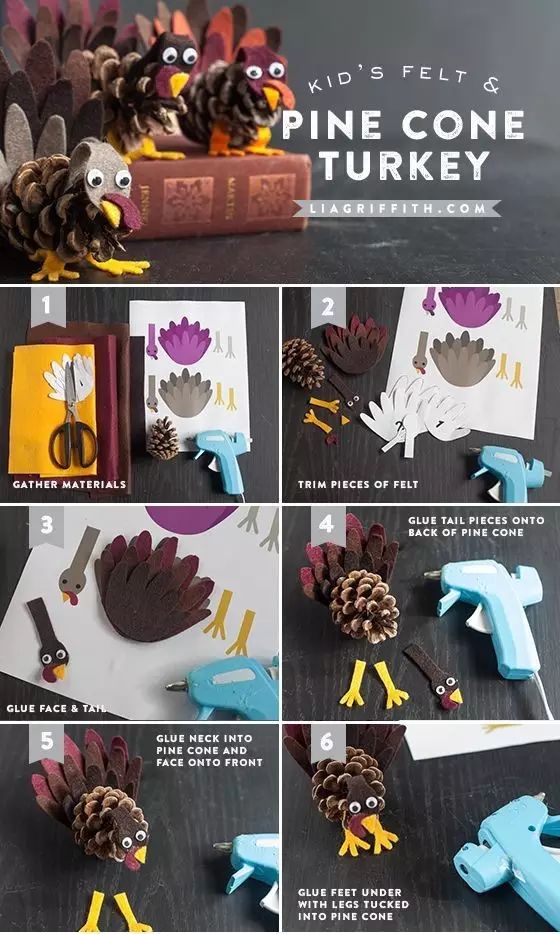 KID'S FELT &
PINE CONE TURKEY
LIAGRIFFITH.COM

1
GATHER MATERIALS

2
TRIM PIECES OF FELT

3
GLUE FACE & TAIL

4
GLUE TAIL PIECES ONTO BACK OF PINE CONE

5
GLUE NECK INTO PINE CONE AND FACE ONTO FRONT

6
GLUE FEET UNDER WITH LEGS TUCKED INTO PINE CONE