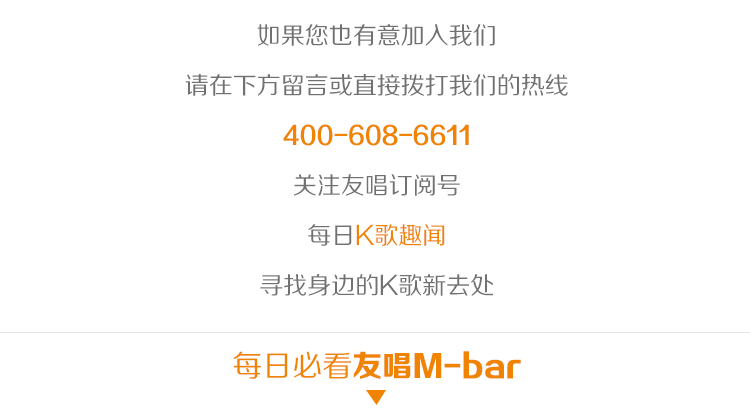 如果您也有意加入我们

请在下方留言或直接拨打我们的热线

400-608-6611

关注友唱订阅号

每日K歌趣闻

寻找身边的K歌新去处

每日必看友唱M-bar