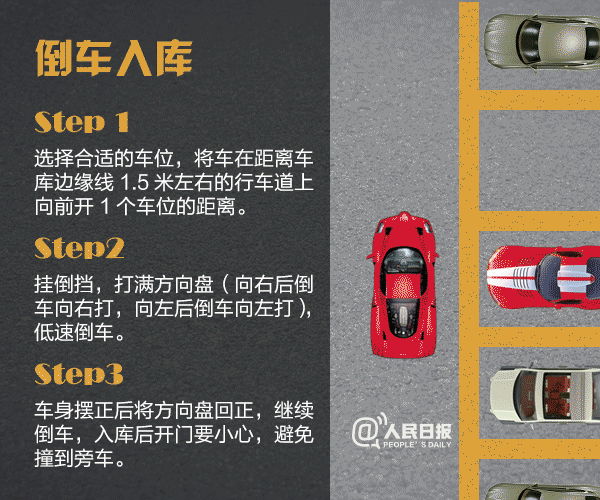 倒车入库

Step 1

选择合适的车位，将车在距离车库边缘线 1.5 米左右的行车道上向前开 1 个车位的距离。

Step2

挂倒挡，打满方向盘（向右后倒车向右打，向左后倒车向左打），低速倒车。

Step3

车身摆正后将方向盘回正，继续倒车，入库后开门要小心，避免撞到旁车。

@人民日报
PEOPLE'S DAILY