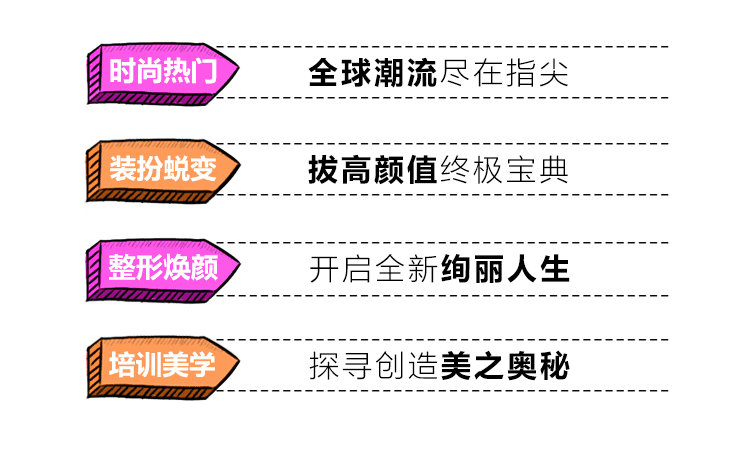 时尚热门 全球潮流尽在指尖

装扮蜕变 拔高颜值终极宝典

整形焕颜 开启全新绚丽人生

培训美学 探寻创造美之奥秘