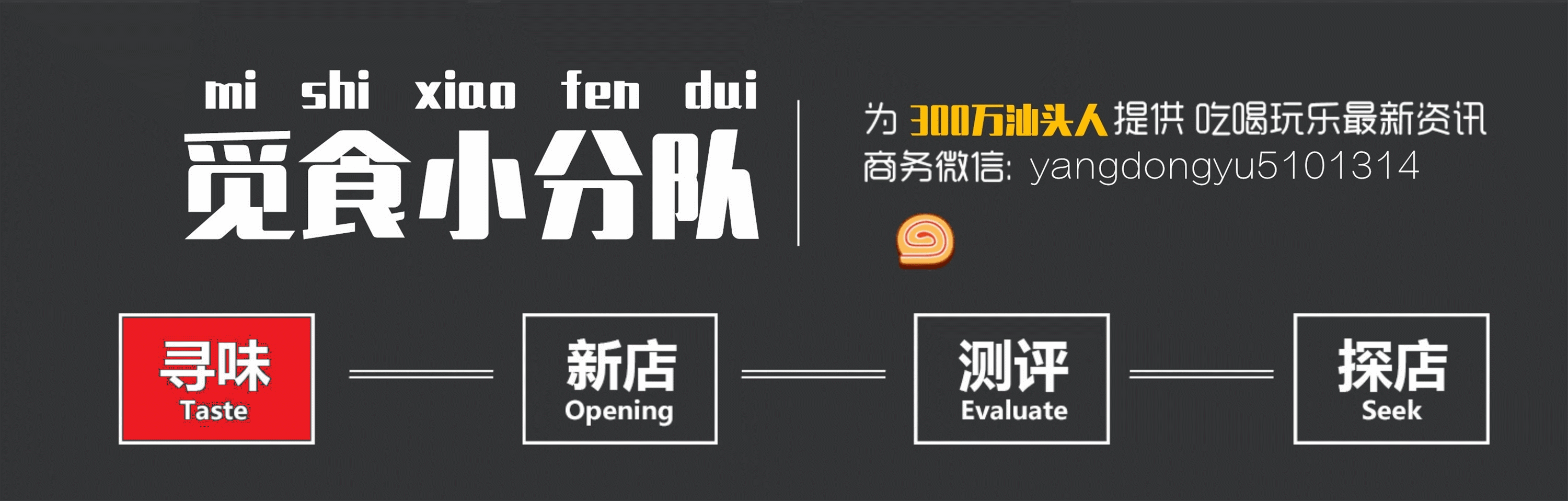 mi shi xiao fen dui
觅食小分队

为 300万汕头人 提供 吃喝玩乐最新资讯
商务微信: yangdongyu5101314

寻味
Taste

新店
Opening

测评
Evaluate

探店
Seek