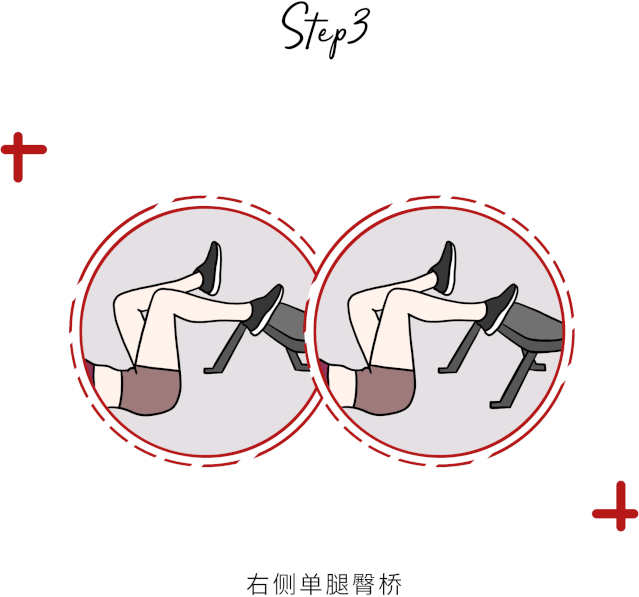 Step3

右侧单腿臀桥