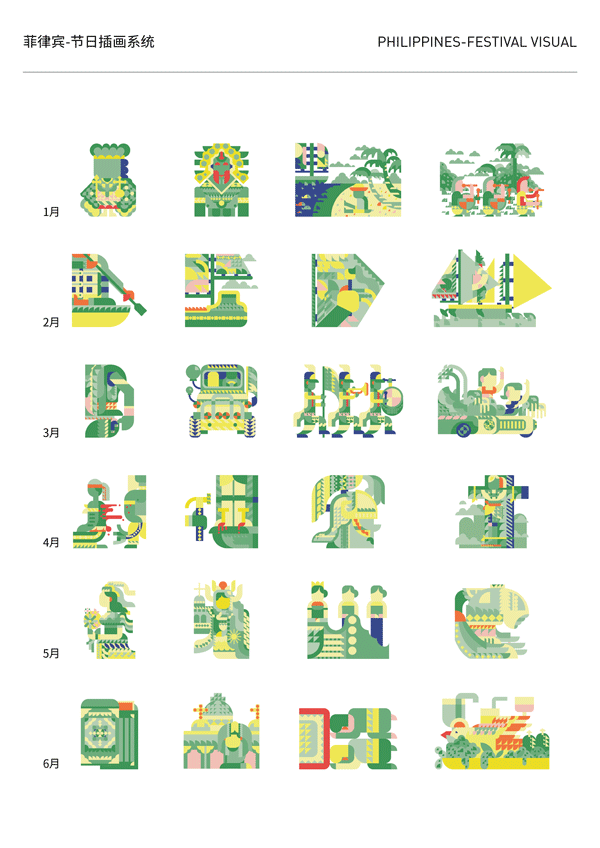 菲律宾-节日插画系统

PHILIPPINES-FESTIVAL VISUAL

1月

2月

3月

4月

5月

6月