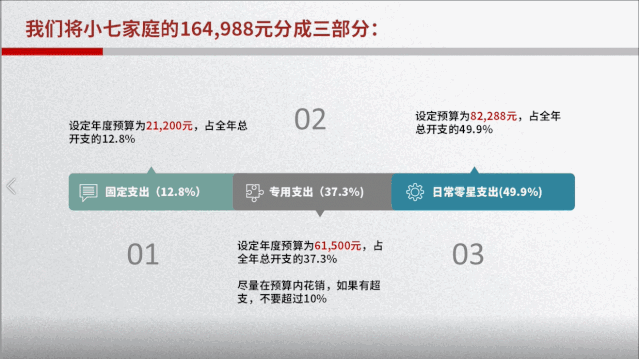 我们将小七家庭的164,988元分成三部分：

设定年度预算为21,200元，占全年总开支的12.8%

02

设定预算为82,288元，占全年总开支的49.9%

固定支出（12.8%）

专用支出（37.3%）

日常零星支出(49.9%)

01

设定年度预算为61,500元，占全年总开支的37.3%

尽量在预算内花销，如果有超支，不要超过10%

03