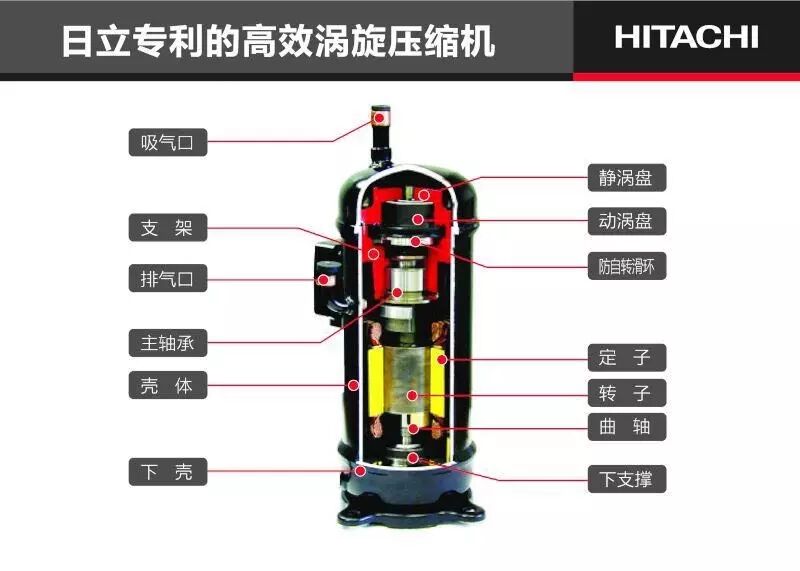 日立专利的高效涡旋压缩机

HITACHI

吸气口

支 架

排气口

主轴承

壳 体

下 壳

静涡盘

动涡盘

防自转滑环

定 子

转 子

曲 轴

下支撑