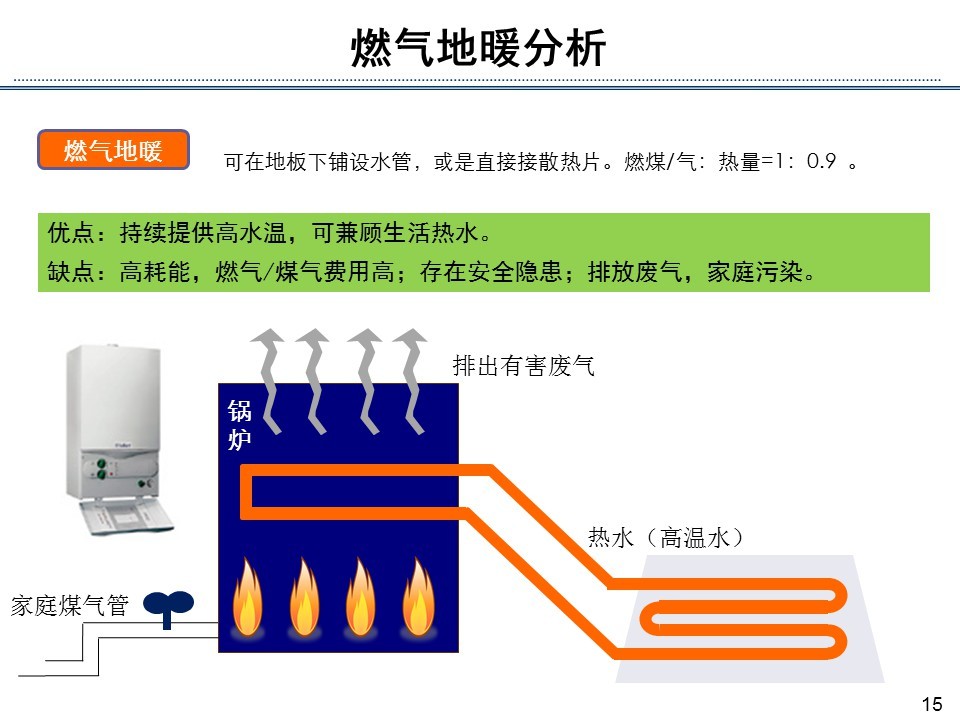 燃气地暖分析

燃气地暖

可在地板下铺设水管，或是直接接散热片。燃煤/气：热量=1：0.9 。

优点：持续提供高水温，可兼顾生活热水。
缺点：高耗能，燃气/煤气费用高；存在安全隐患；排放废气，家庭污染。

排出有害废气

锅炉

热水（高温水）

家庭煤气管

15