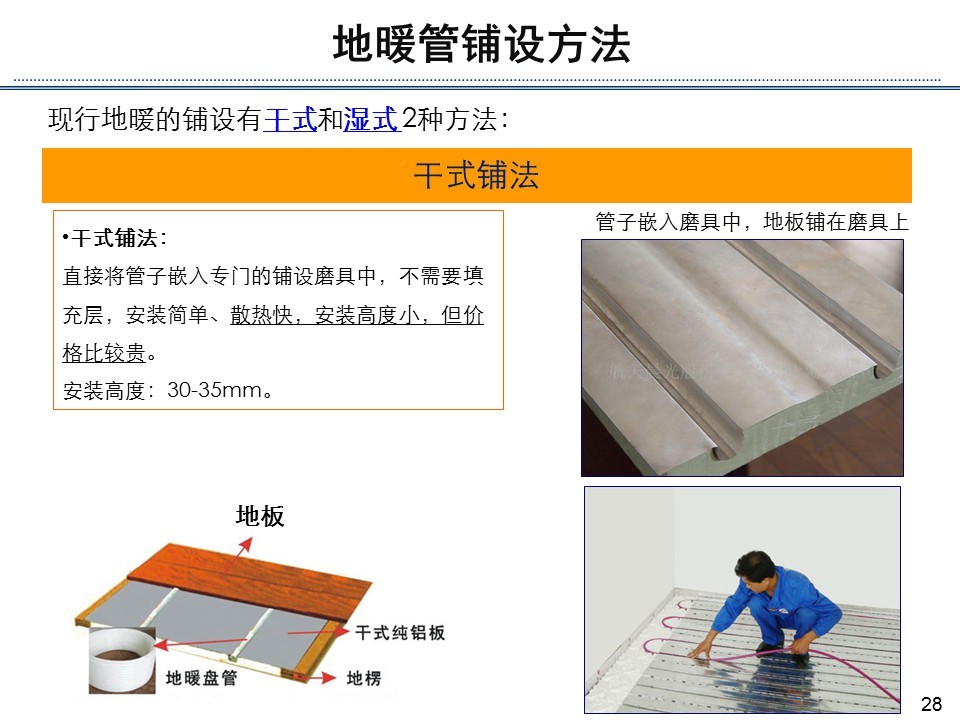 地暖管铺设方法

现行地暖的铺设有干式和湿式 2种方法：

干式铺法

•干式铺法：
直接将管子嵌入专门的铺设磨具中，不需要填充层，安装简单、散热快，安装高度小，但价格比较贵。
安装高度：30-35mm。

管子嵌入磨具中，地板铺在磨具上

地板
干式纯铝板
地暖盘管
地楞

28