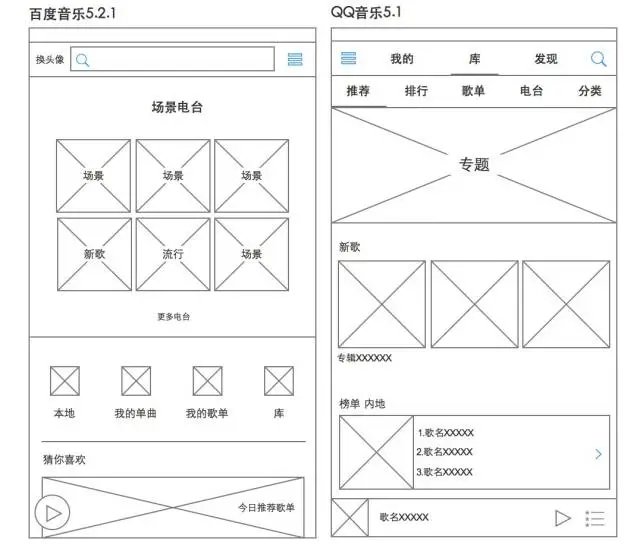 百度音乐5.2.1

换头像

场景电台

场景 场景 场景

新歌 流行 场景

更多电台

本地 我的单曲 我的歌单 库

猜你喜欢

今日推荐歌单

QQ音乐5.1

我的 库 发现

推荐 排行 歌单 电台 分类

专题

新歌

专辑XXXXXX

榜单 内地

1.歌名XXXXX
2.歌名XXXXX
3.歌名XXXXX

歌名XXXXX