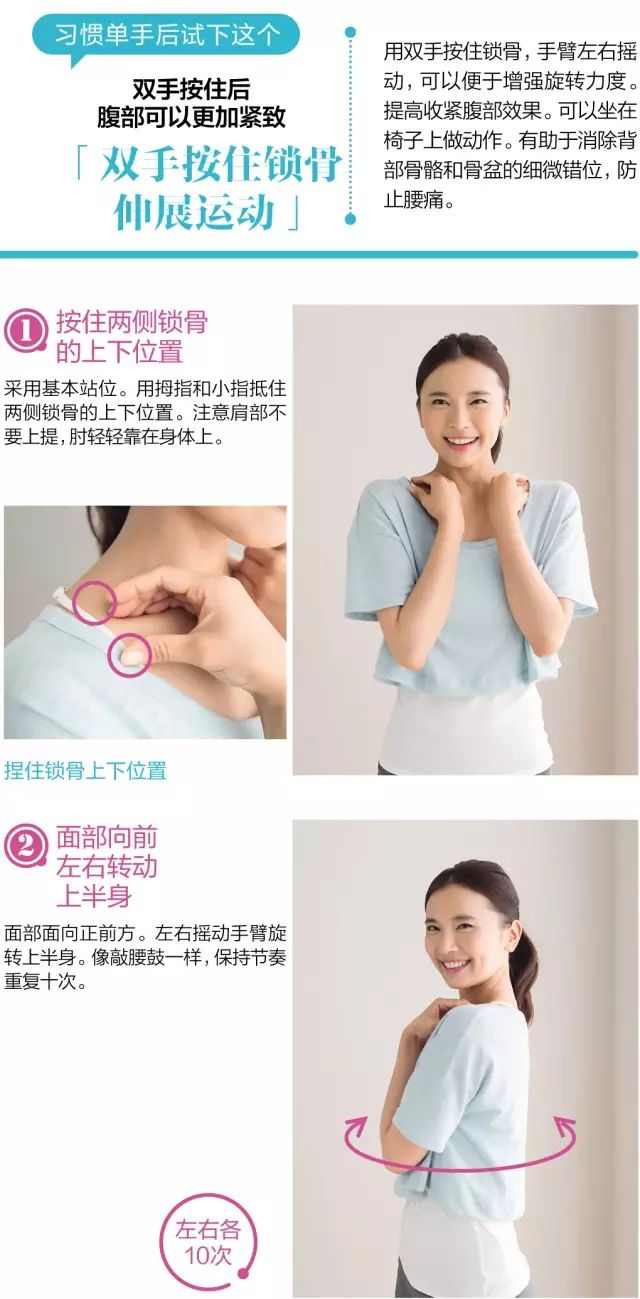 习惯单手后试下这个

双手按住后
腹部可以更加紧致

「双手按住锁骨伸展运动」

用双手按住锁骨，手臂左右摇动，可以便于增强旋转力度。提高收紧腹部效果。可以坐在椅子上做动作。有助于消除背部骨骼和骨盆的细微错位，防止腰痛。

1 按住两侧锁骨的上下位置

采用基本站位。用拇指和小指抵住两侧锁骨的上下位置。注意肩部不要上提，肘轻轻靠在身体上。

捏住锁骨上下位置

2 面部向前左右转动上半身

面部面向正前方。左右摇动手臂旋转上半身。像敲腰鼓一样，保持节奏重复十次。

左右各10次