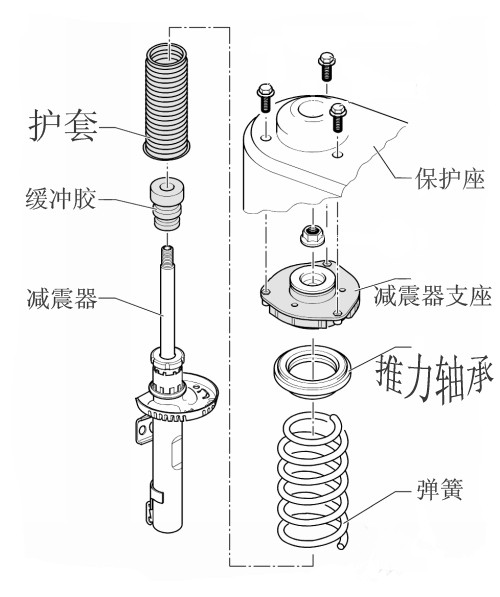 护套

缓冲胶

减震器

保护座

减震器支座

推力轴承

弹簧