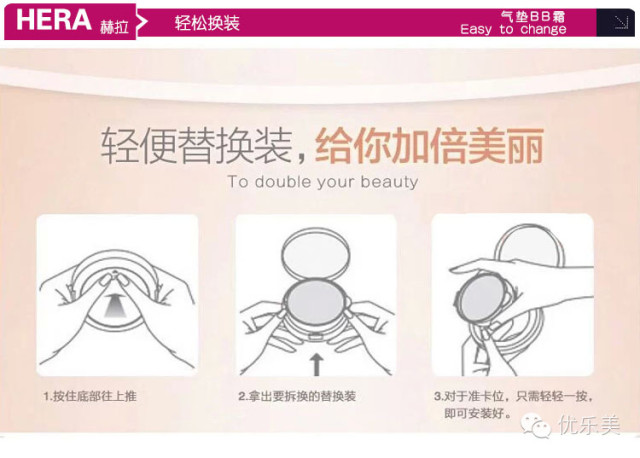 HERA 赫拉 轻松换装 气垫BB霜 Easy to change

轻便替换装，给你加倍美丽

To double your beauty

1.按住底部往上推

2.拿出要拆换的替换装

3.对于准卡位，只需轻轻一按，即可安装好。

优乐美