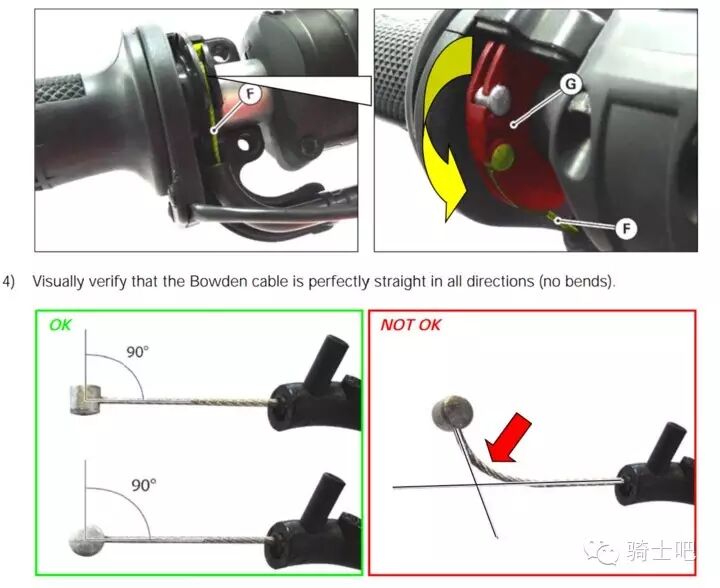 F

G

F

4) Visually verify that the Bowden cable is perfectly straight in all directions (no bends).

OK

90°

90°

NOT OK

骑士吧