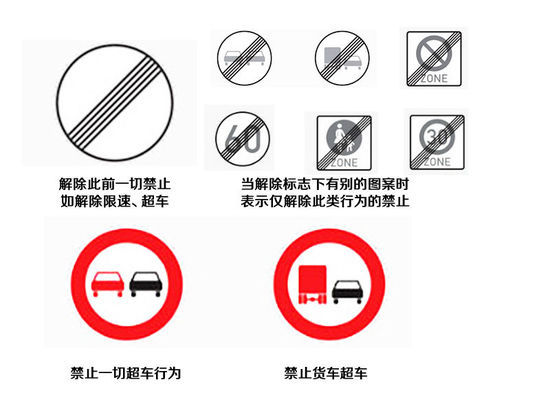 ZONE

60

ZONE

30
ZONE

解除此前一切禁止
如解除限速、超车

当解除标志下有别的图案时
表示仅解除此类行为的禁止

禁止一切超车行为

禁止货车超车