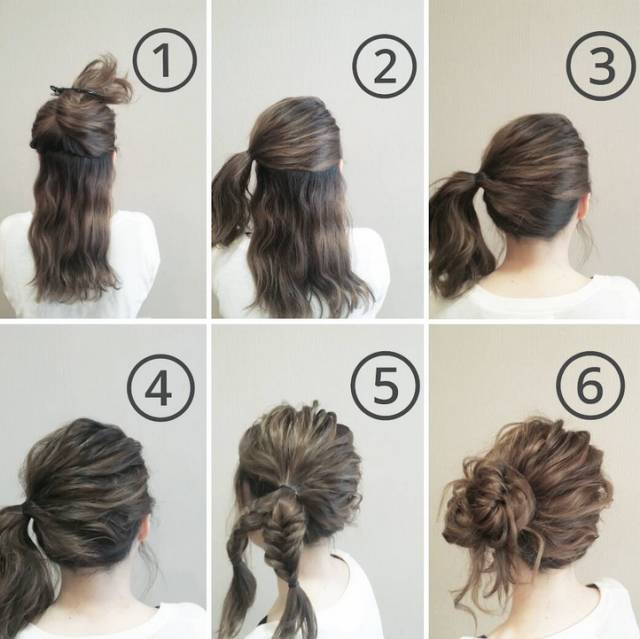 ①
②
③
④
⑤
⑥