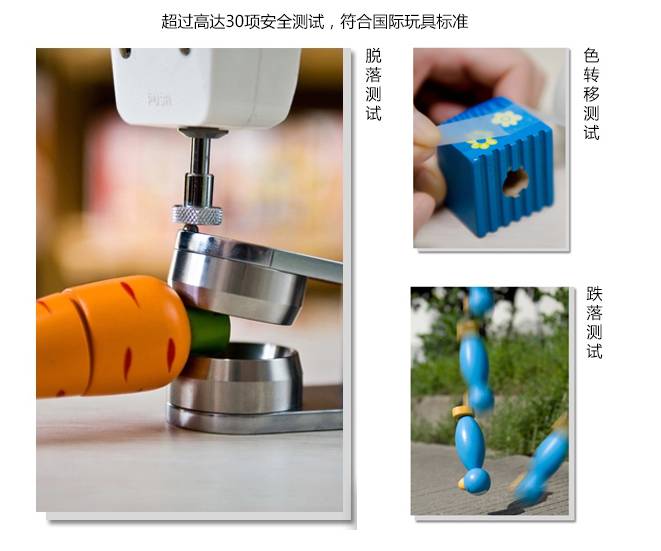 超过高达30项安全测试，符合国际玩具标准

脱落测试

色转移测试

跌落测试