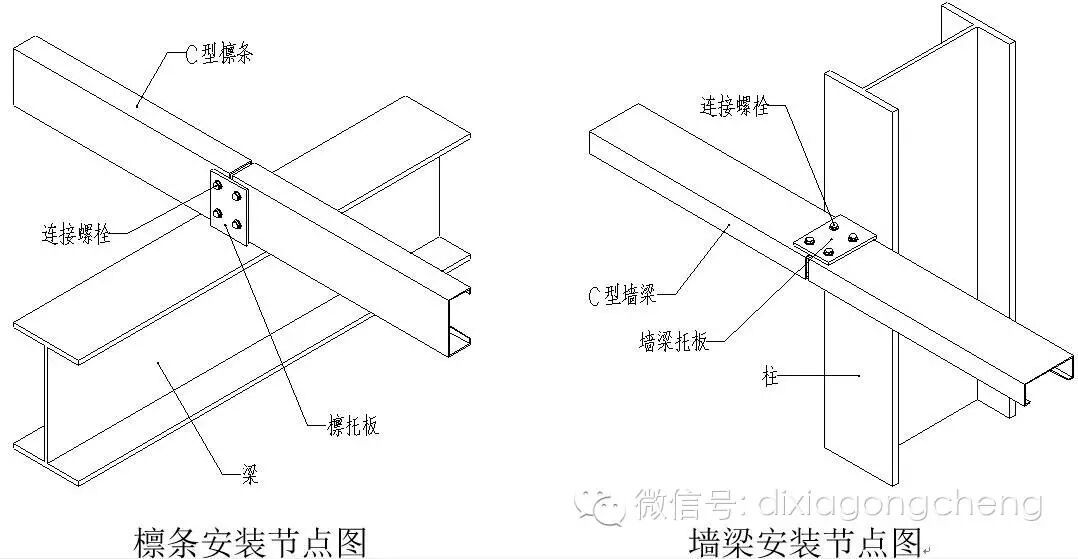 C型檩条

连接螺栓

檩托板

梁

檩条安装节点图

连接螺栓

C型墙梁

墙梁托板

柱

微信号: dixiagongcheng

墙梁安装节点图