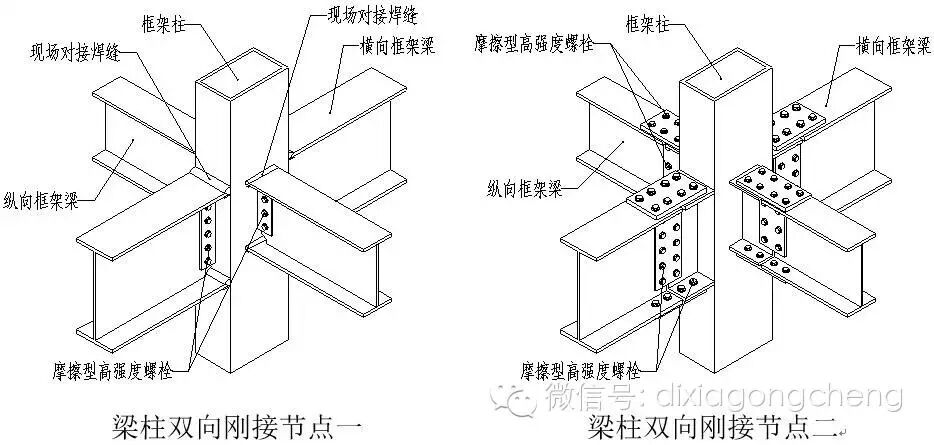 框架柱
现场对接焊缝
现场对接焊缝
横向框架梁
纵向框架梁
摩擦型高强度螺栓
梁柱双向刚接节点一

框架柱
摩擦型高强度螺栓
横向框架梁
纵向框架梁
摩擦型高强度螺栓
梁柱双向刚接节点二

微信号: dixiagongcheng