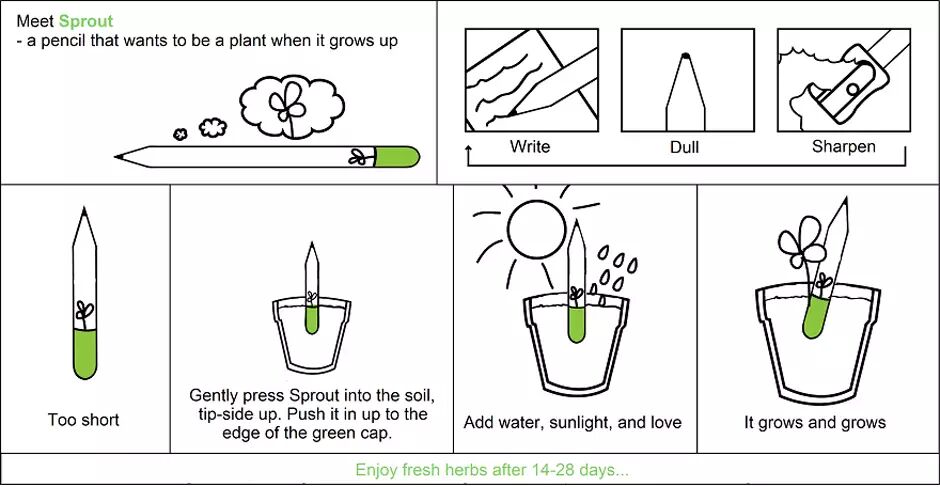 Meet Sprout
- a pencil that wants to be a plant when it grows up

Write

Dull

Sharpen

Too short

Gently press Sprout into the soil, tip-side up. Push it in up to the edge of the green cap.

Add water, sunlight, and love

It grows and grows

Enjoy fresh herbs after 14-28 days...