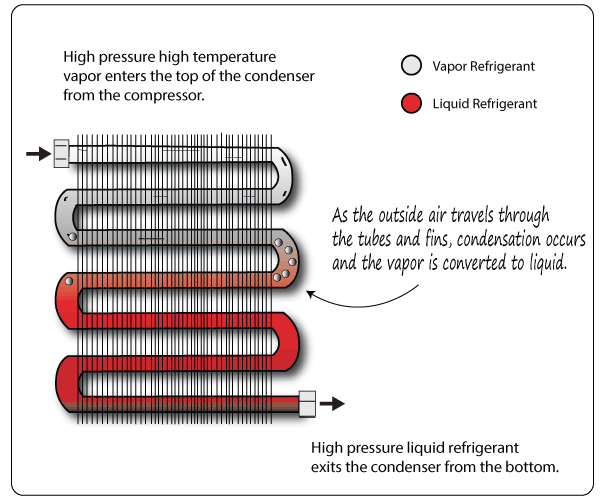 High pressure high temperature vapor enters the top of the condenser from the compressor.

Vapor Refrigerant

Liquid Refrigerant

As the outside air travels through the tubes and fins, condensation occurs and the vapor is converted to liquid.

High pressure liquid refrigerant exits the condenser from the bottom.