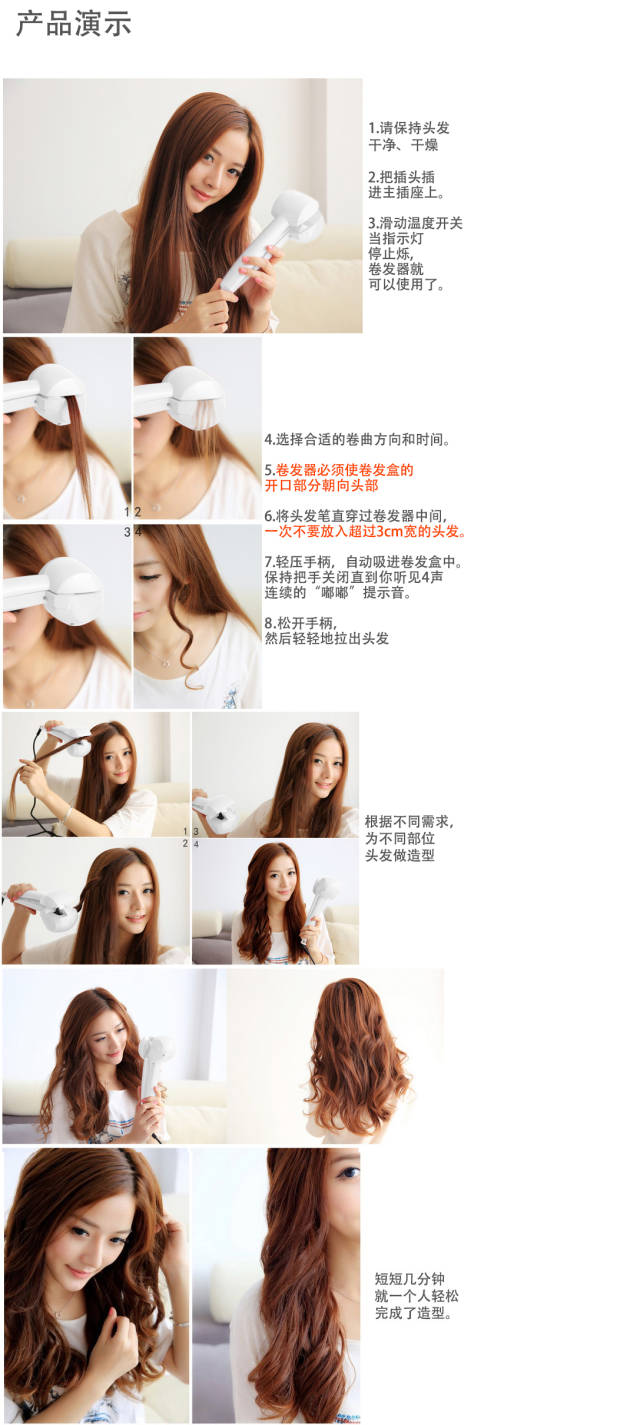 产品演示

1.请保持头发干净、干燥

2.把插头插进主插座上。

3.滑动温度开关当指示灯停止烁，卷发器就可以使用了。

1 2
3 4

4.选择合适的卷曲方向和时间。

5.卷发器必须使卷发盒的开口部分朝向头部

6.将头发笔直穿过卷发器中间，一次不要放入超过3cm宽的头发。

7.轻压手柄，自动吸进卷发盒中。保持把手关闭直到你听见4声连续的“嘟嘟”提示音。

8.松开手柄，然后轻轻地拉出头发

1 3
2 4

根据不同需求，为不同部位头发做造型

短短几分钟就一个人轻松完成了造型。