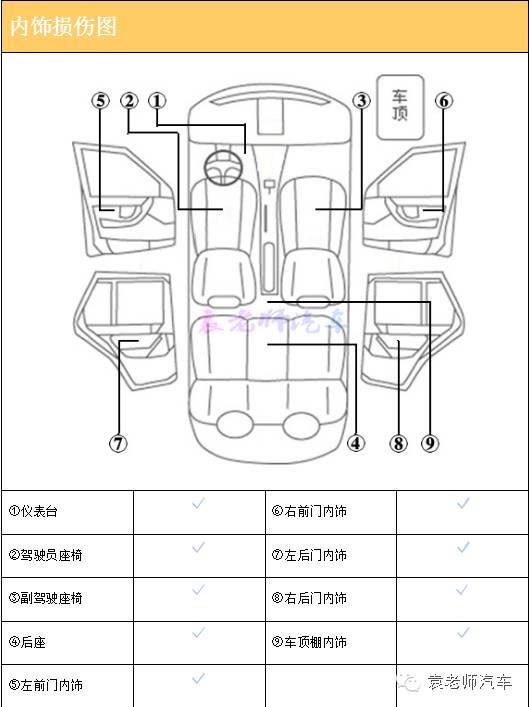 内饰损伤图

⑤ ② ① ③ 车顶 ⑥

袁老师汽车

⑦ ④ ⑧ ⑨

| ①仪表台 | ✓ | ⑥右前门内饰 | ✓ |
|---|---|---|---|
| ②驾驶员座椅 | ✓ | ⑦左后门内饰 | ✓ |
| ③副驾驶座椅 | ✓ | ⑧右后门内饰 | ✓ |
| ④后座 | ✓ | ⑨车顶棚内饰 | ✓ |
| ⑤左前门内饰 | ✓ | | 袁老师汽车 |