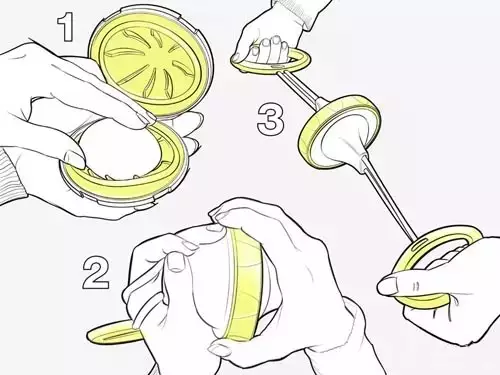 1

3

2