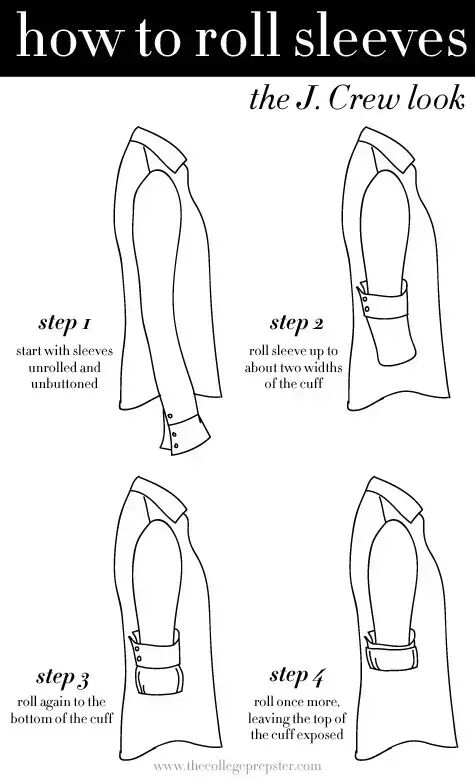 how to roll sleeves

the J. Crew look

step 1

start with sleeves unrolled and unbuttoned

step 2

roll sleeve up to about two widths of the cuff

step 3

roll again to the bottom of the cuff

step 4

roll once more, leaving the top of the cuff exposed

www.thecollegeprepster.com