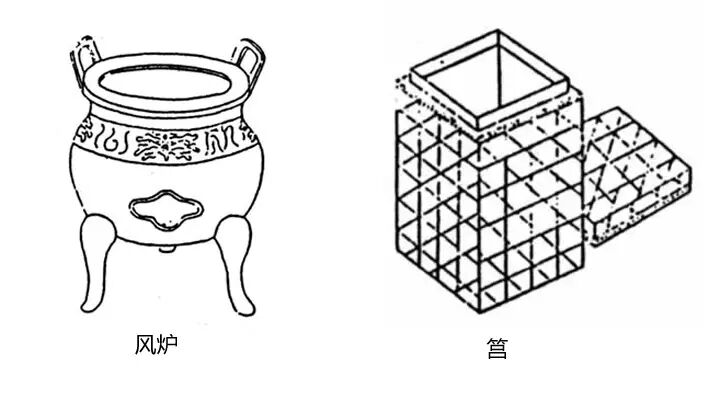 风炉

筥