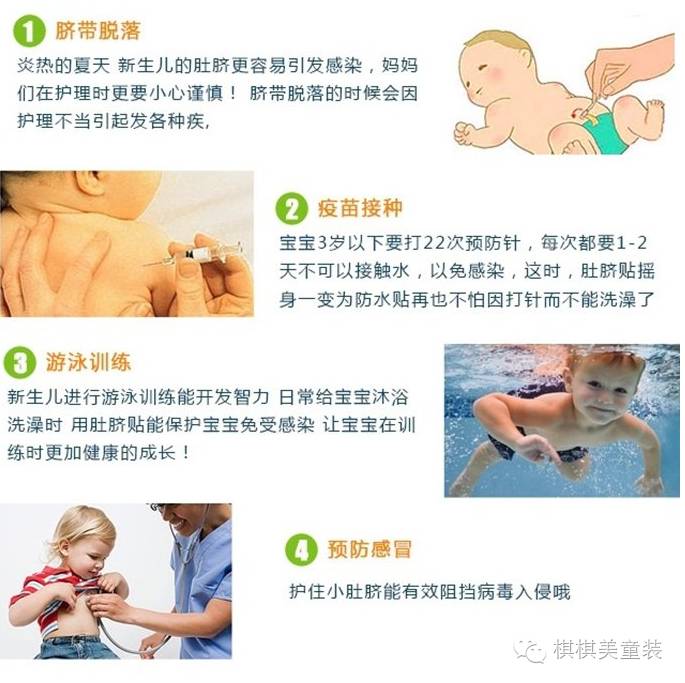 1 脐带脱落

炎热的夏天 新生儿的肚脐更容易引发感染，妈妈们在护理时更要小心谨慎！ 脐带脱落的时候会因护理不当引起发各种疾,

2 疫苗接种

宝宝3岁以下要打22次预防针，每次都要1-2天不可以接触水，以免感染，这时，肚脐贴摇身一变为防水贴再也不怕因打针而不能洗澡了

3 游泳训练

新生儿进行游泳训练能开发智力 日常给宝宝沐浴洗澡时 用肚脐贴能保护宝宝免受感染 让宝宝在训练时更加健康的成长！

4 预防感冒

护住小肚脐能有效阻挡病毒入侵哦

棋棋美童装