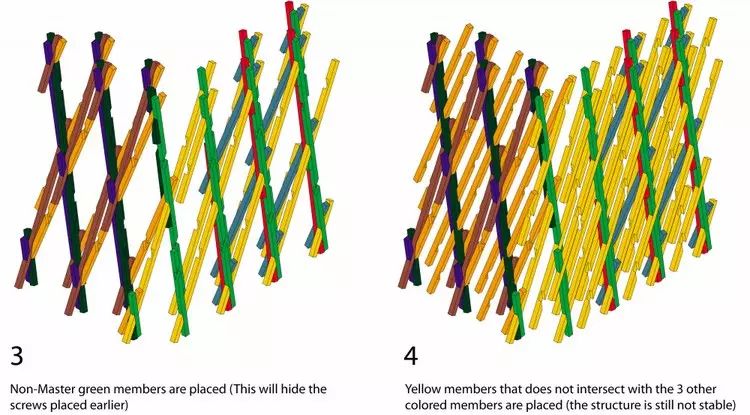 3

Non-Master green members are placed (This will hide the screws placed earlier)

4

Yellow members that does not intersect with the 3 other colored members are placed (the structure is still not stable)