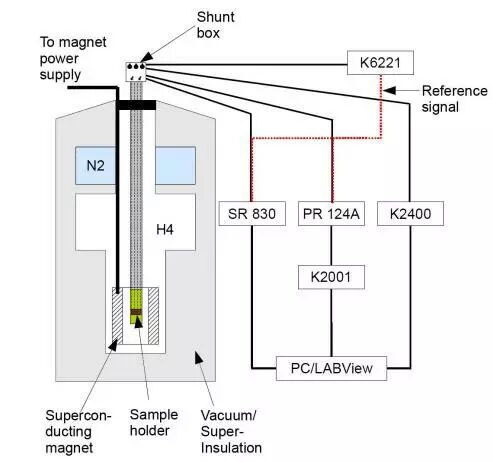 Shunt box

To magnet power supply

K6221

Reference signal

N2

H4

SR 830

PR 124A

K2400

K2001

PC/LABView

Superconducting magnet

Sample holder

Vacuum/ Super-Insulation