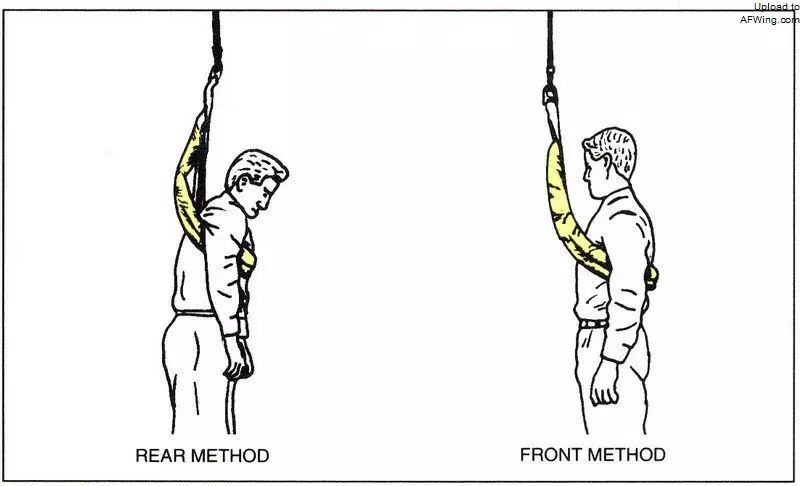 Upload to
AFWing.com

REAR METHOD

FRONT METHOD