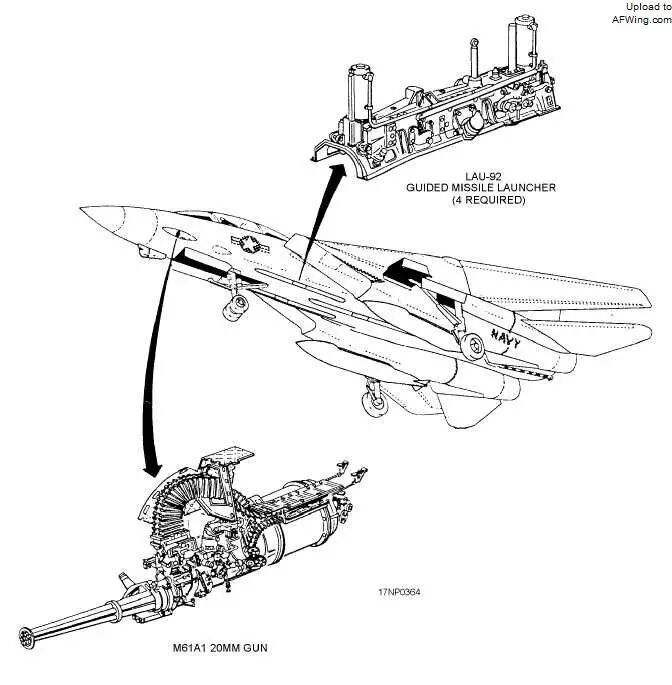 Upload to
AFWing.com

LAU-92
GUIDED MISSILE LAUNCHER
(4 REQUIRED)

NAVY

17NP0364

M61A1 20MM GUN