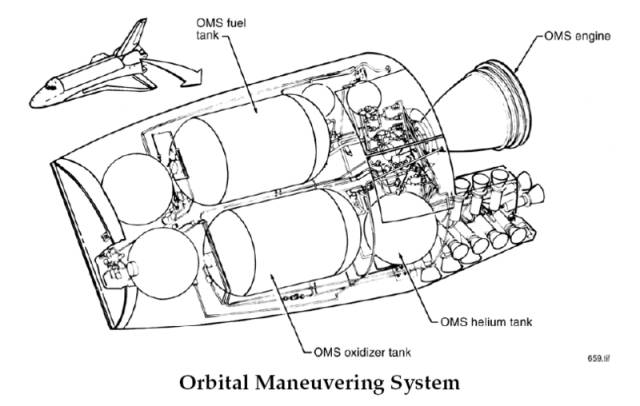 OMS fuel tank

OMS engine

OMS helium tank

OMS oxidizer tank

659.tif

Orbital Maneuvering System