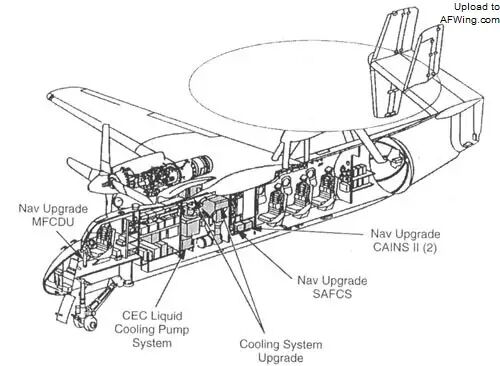 Upload to
AFWing.com

Nav Upgrade
MFCDU

Nav Upgrade
CAINS II (2)

Nav Upgrade
SAFCS

CEC Liquid
Cooling Pump
System

Cooling System
Upgrade