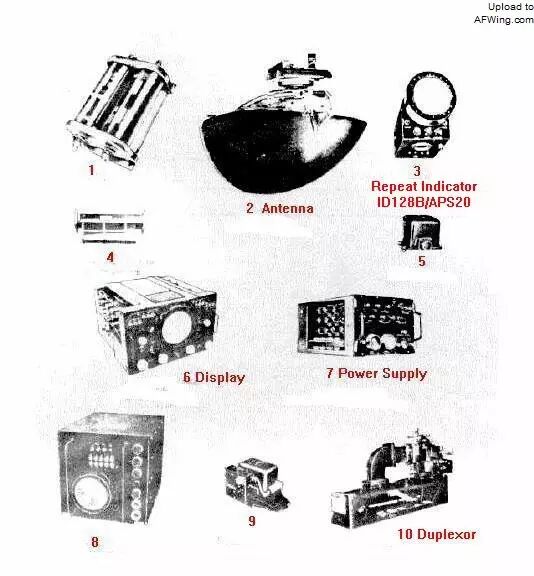 Upload to AFWing.com

1

2 Antenna

3
Repeat Indicator
ID128B/APS20

4

5

6 Display

7 Power Supply

8

9

10 Duplexor