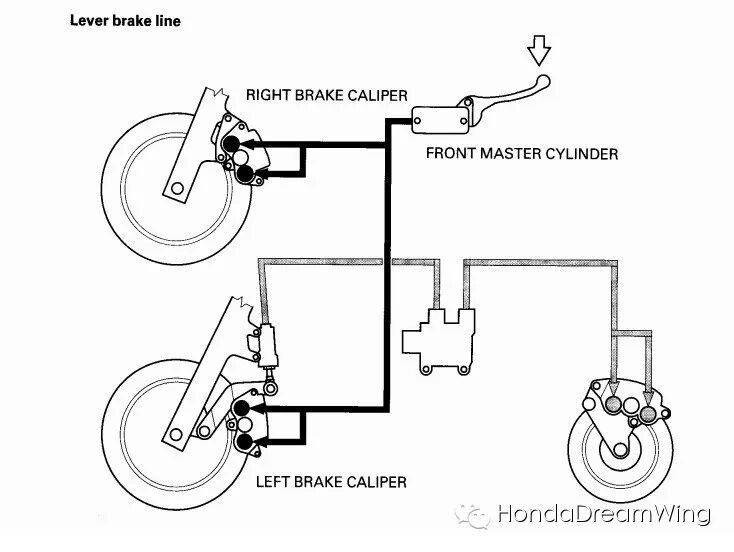 Lever brake line

RIGHT BRAKE CALIPER

FRONT MASTER CYLINDER

LEFT BRAKE CALIPER

HondaDreamWing