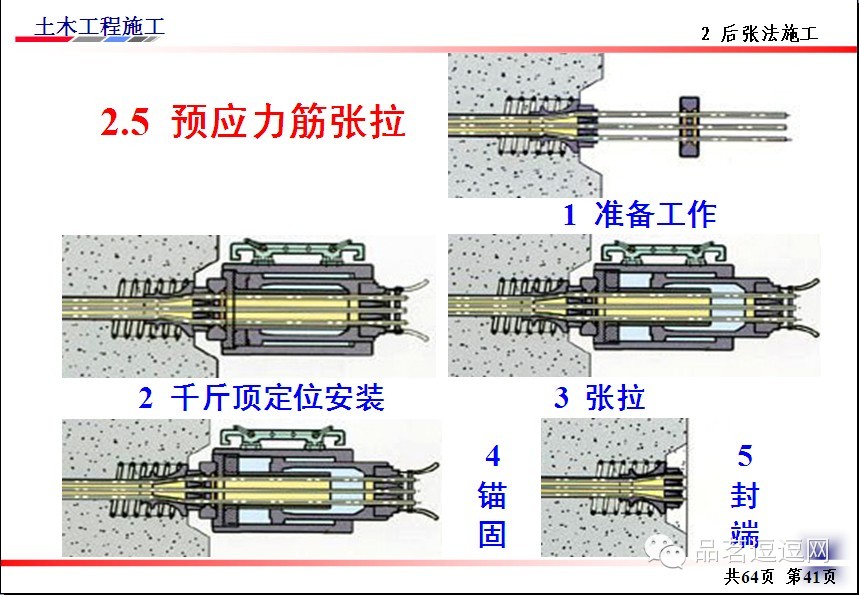 土木工程施工

2 后张法施工

2.5 预应力筋张拉

1 准备工作

2 千斤顶定位安装

3 张拉

4 锚固

5 封端

品名逗逗网

共64页 第41页