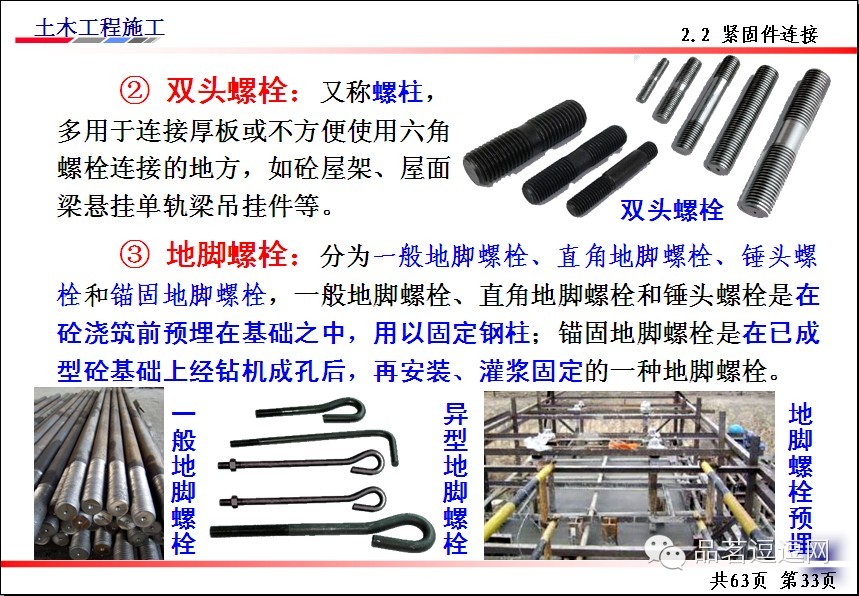 土木工程施工

2.2 紧固件连接

② 双头螺栓：又称螺柱，多用于连接厚板或不方便使用六角螺栓连接的地方，如砼屋架、屋面梁悬挂单轨梁吊挂件等。

双头螺栓

③ 地脚螺栓：分为一般地脚螺栓、直角地脚螺栓、锤头螺栓和锚固地脚螺栓，一般地脚螺栓、直角地脚螺栓和锤头螺栓是在砼浇筑前预埋在基础之中，用以固定钢柱；锚固地脚螺栓是在已成型砼基础上经钻机成孔后，再安装、灌浆固定的一种地脚螺栓。

一般地脚螺栓

异型地脚螺栓

地脚螺栓预埋

品茗逗逗网

共63页 第33页