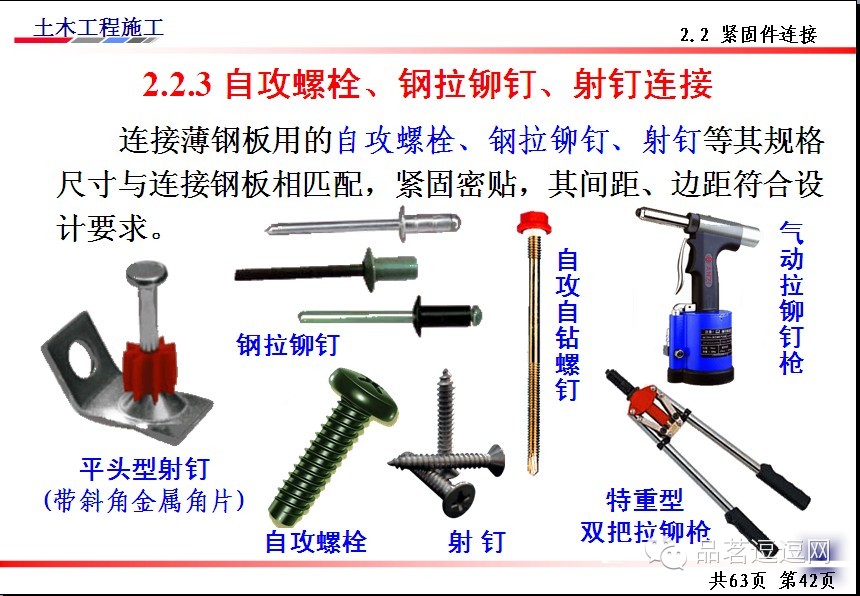 土木工程施工

2.2 紧固件连接

2.2.3 自攻螺栓、钢拉铆钉、射钉连接

连接薄钢板用的自攻螺栓、钢拉铆钉、射钉等其规格尺寸与连接钢板相匹配，紧固密贴，其间距、边距符合设计要求。

钢拉铆钉

自攻自钻螺钉

气动拉铆钉枪

平头型射钉
(带斜角金属角片)

自攻螺栓

射 钉

特重型
双把拉铆枪

品茗逗逗网

共63页 第42页