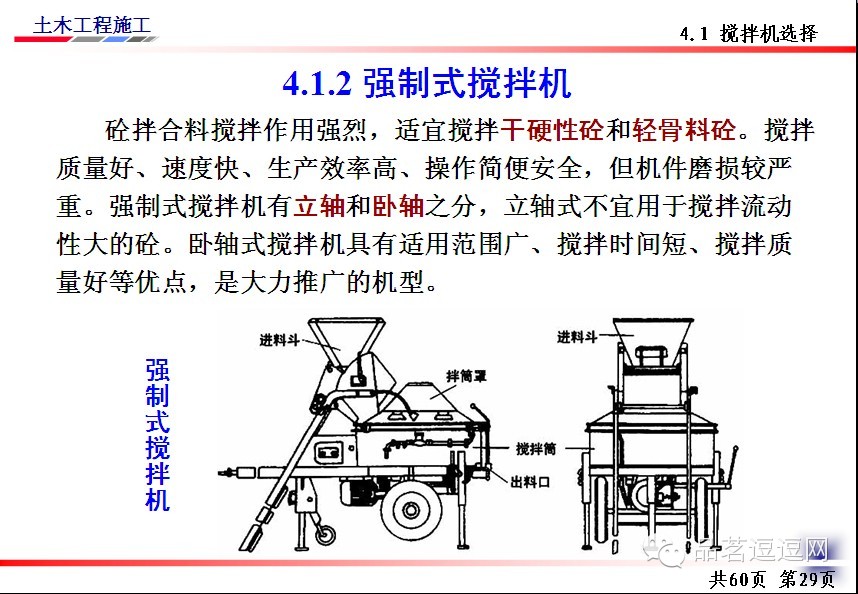 土木工程施工

4.1 搅拌机选择

4.1.2 强制式搅拌机

砼拌合料搅拌作用强烈，适宜搅拌干硬性砼和轻骨料砼。搅拌质量好、速度快、生产效率高、操作简便安全，但机件磨损较严重。强制式搅拌机有立轴和卧轴之分，立轴式不宜用于搅拌流动性大的砼。卧轴式搅拌机具有适用范围广、搅拌时间短、搅拌质量好等优点，是大力推广的机型。

强制式搅拌机

进料斗

拌筒罩

搅拌筒

出料口

进料斗

品茗逗逗网

共60页 第29页