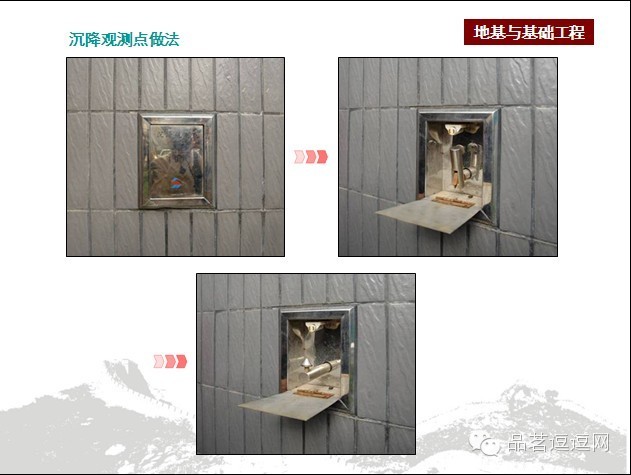 沉降观测点做法

地基与基础工程

品茗逗逗网