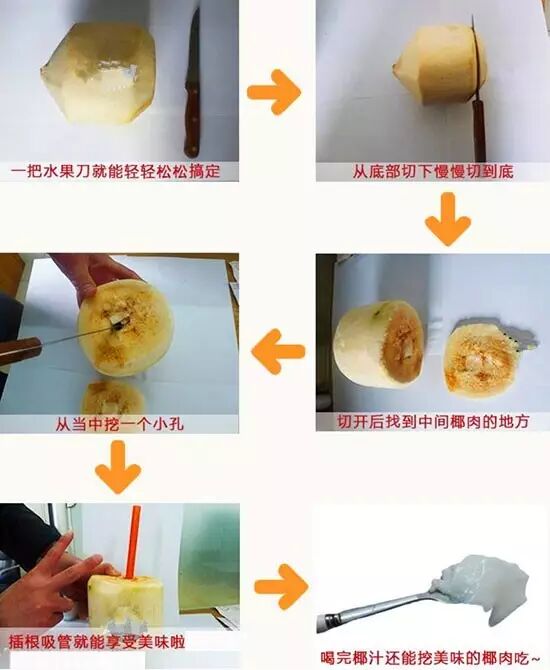 一把水果刀就能轻轻松松搞定

从底部切下慢慢切到底

切开后找到中间椰肉的地方

从当中挖一个小孔

插根吸管就能享受美味啦

喝完椰汁还能挖美味的椰肉吃~