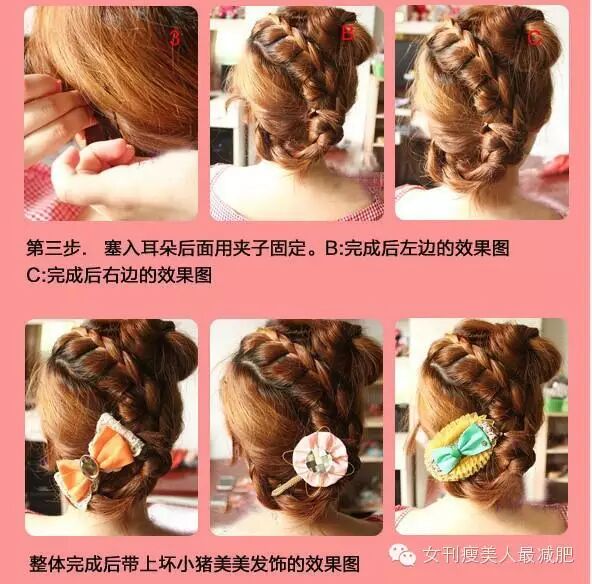 3

B

C

第三步. 塞入耳朵后面用夹子固定。B:完成后左边的效果图 C:完成后右边的效果图

整体完成后带上坏小猪美美发饰的效果图

女刊瘦美人最减肥