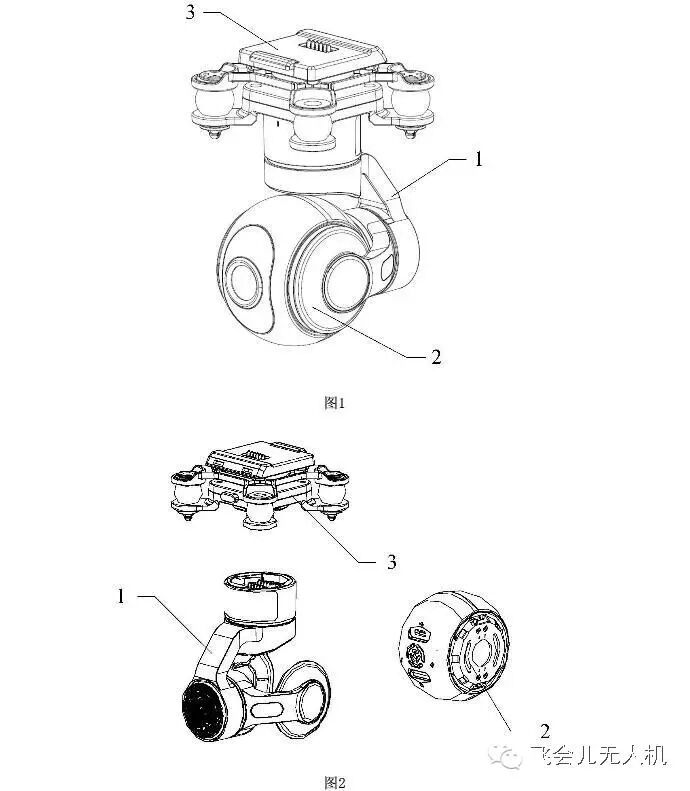 3

1

2

图1

3

1

2

飞会儿无人机

图2